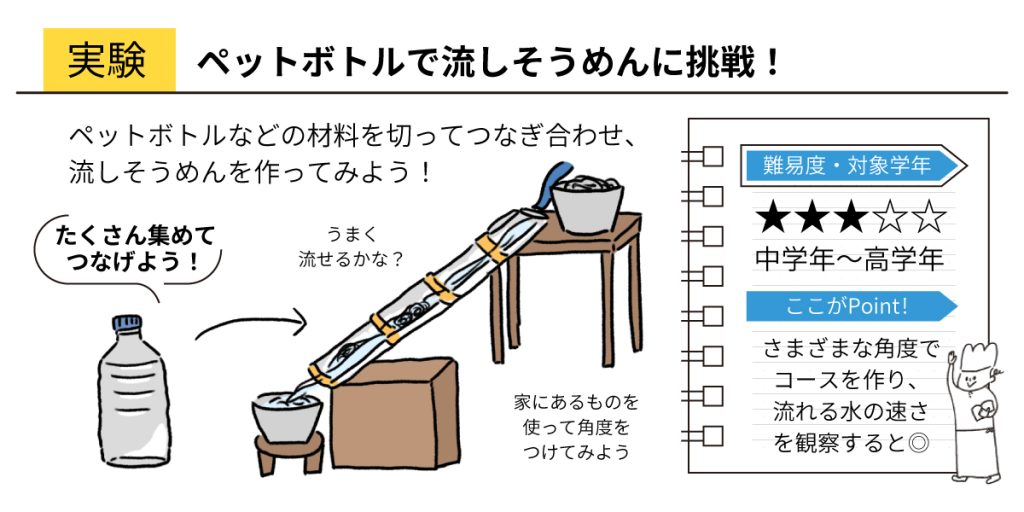 実験　ペットボトルで流しそうめんに挑戦！

ペットボトルなどの材料を切ってつなぎ合わせ、流しそうめんを作ってみよう！

たくさん集めてつなげよう！

うまく流せるかな？

家にあるものを使って角度をつけてみよう

難易度・対象学年

★★★☆☆

中学年〜高学年

ここがPoint!

さまざまな角度でコースを作り、流れる水の速さを観察すると◎